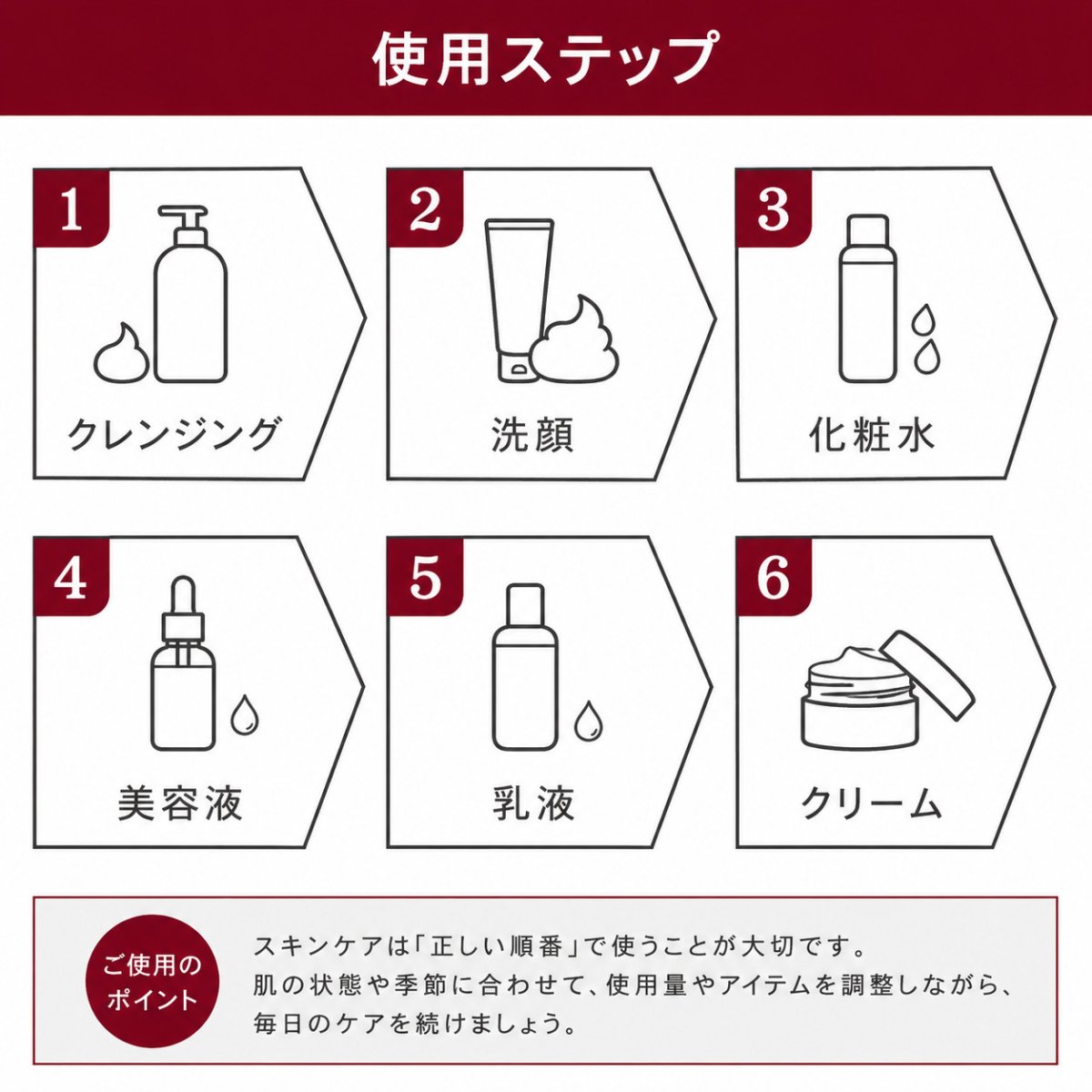 使用ステップ

1
クレンジング

2
洗顔

3
化粧水

4
美容液

5
乳液

6
クリーム

ご使用のポイント

スキンケアは「正しい順番」で使うことが大切です。
肌の状態や季節に合わせて、使用量やアイテムを調整しながら、
毎日のケアを続けましょう。